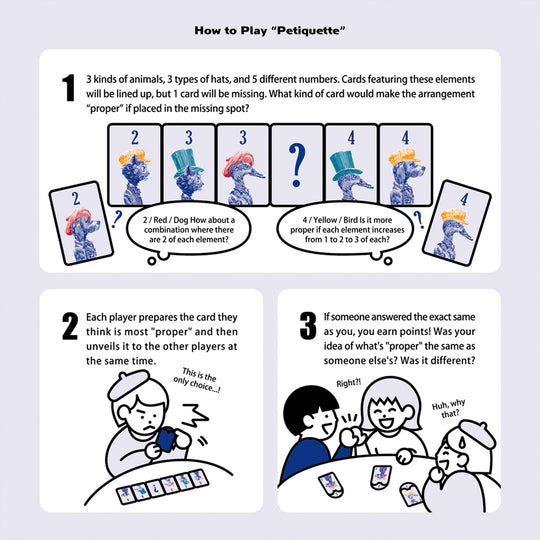 How to Play "Petiquette"

1 3 kinds of animals, 3 types of hats, and 5 different numbers. Cards featuring these elements will be lined up, but 1 card will be missing. What kind of card would make the arrangement "proper" if placed in the missing spot?

2

3

3

?

4

4

2

?

2 / Red / Dog How about a combination where there are 2 of each element?

4 / Yellow / Bird Is it more proper if each element increases from 1 to 2 to 3 of each?

?

4

2 Each player prepares the card they think is most "proper" and then unveils it to the other players at the same time.

This is the only choice...!

3 If someone answered the exact same as you, you earn points! Was your idea of what's "proper" the same as someone else's? Was it different?

Right?!

Huh, why that?